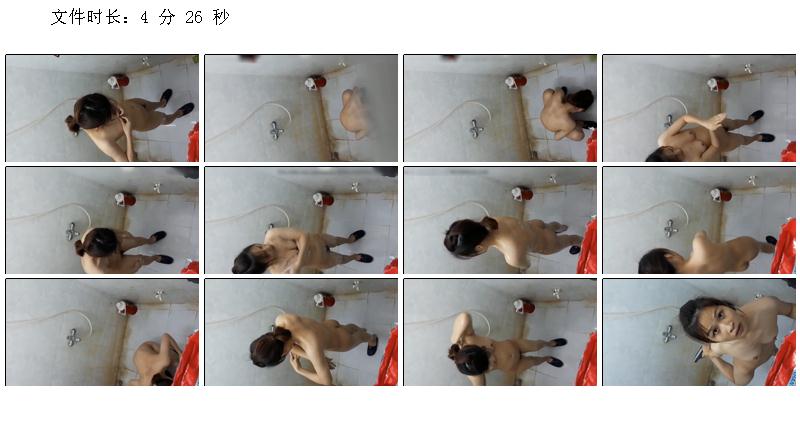 文件时长：4 分 26 秒