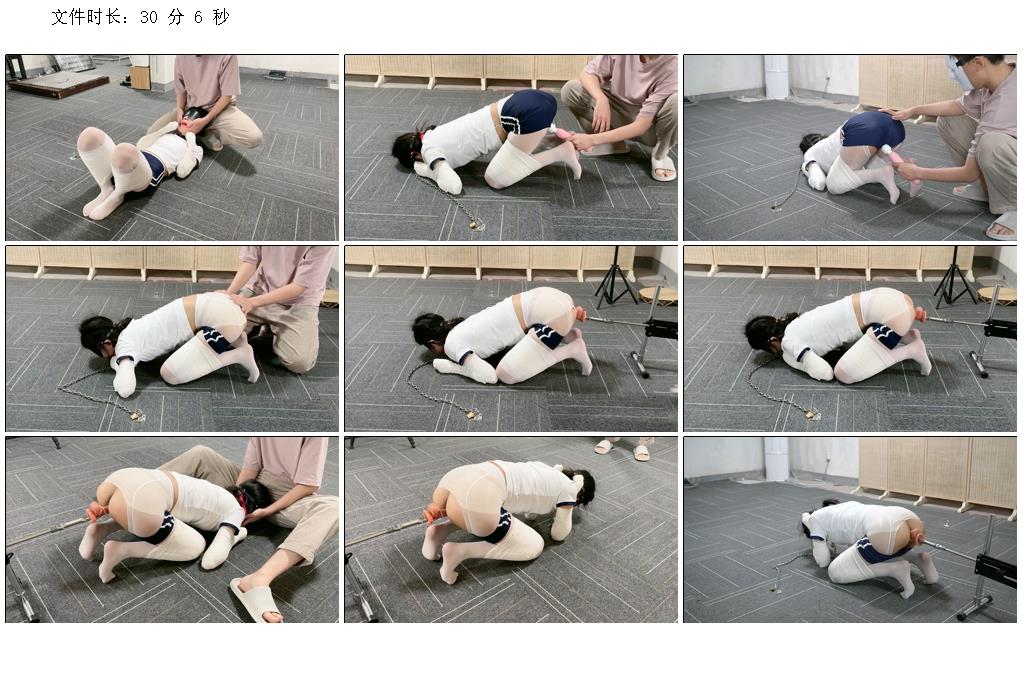 文件时长：30 分 6 秒